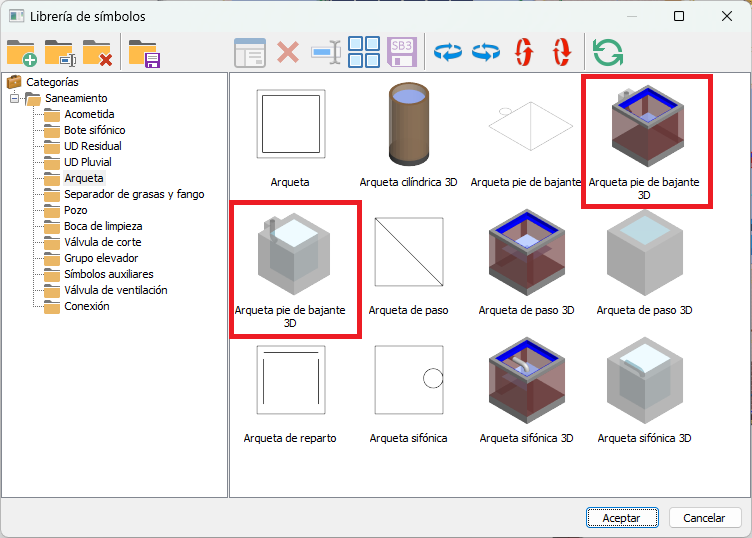 Librería de símbolos

SB3

Categorías
Saneamiento
Acometida
Bote sifónico
UD Residual
UD Pluvial
Arqueta
Separador de grasas y fango
Pozo
Boca de limpieza
Válvula de corte
Grupo elevador
Símbolos auxiliares
Válvula de ventilación
Conexión

Arqueta
Arqueta cilíndrica 3D
Arqueta pie de bajante
Arqueta pie de bajante 3D
Arqueta pie de bajante 3D
Arqueta de paso
Arqueta de paso 3D
Arqueta de paso 3D
Arqueta de reparto
Arqueta sifónica
Arqueta sifónica 3D
Arqueta sifónica 3D

Aceptar
Cancelar